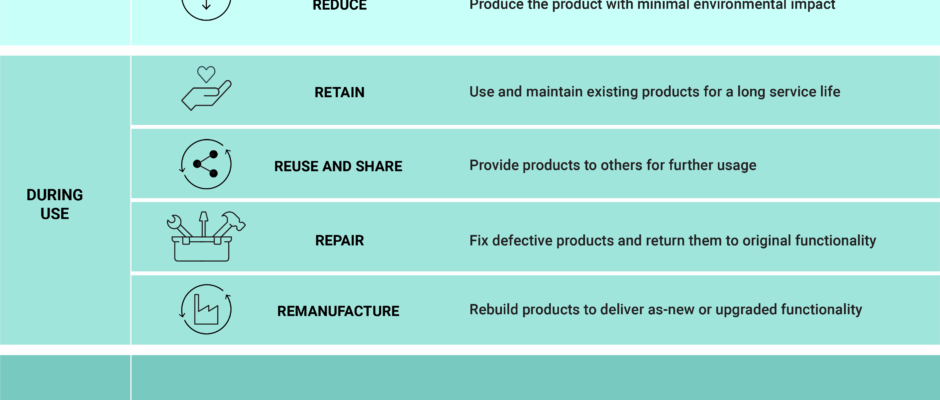 | | | |
|---|---|---|
| | REDUCE | Produce the product with minimal environmental impact |
| DURING USE | RETAIN | Use and maintain existing products for a long service life |
| | REUSE AND SHARE | Provide products to others for further usage |
| | REPAIR | Fix defective products and return them to original functionality |
| | REMANUFACTURE | Rebuild products to deliver as-new or upgraded functionality |