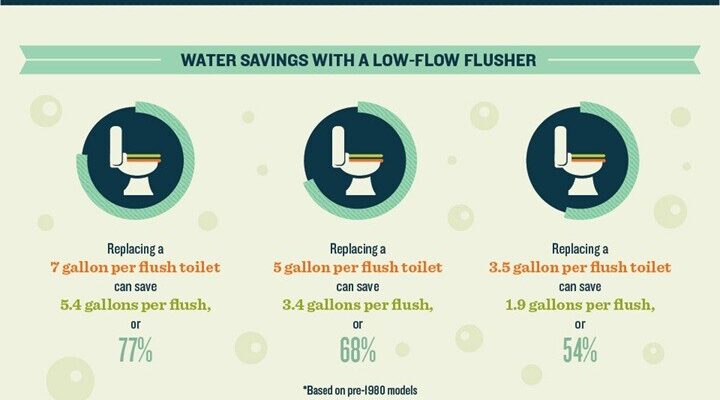 WATER SAVINGS WITH A LOW-FLOW FLUSHER

Replacing a
7 gallon per flush toilet
can save
5.4 gallons per flush,
or
77%

Replacing a
5 gallon per flush toilet
can save
3.4 gallons per flush,
or
68%

Replacing a
3.5 gallon per flush toilet
can save
1.9 gallons per flush,
or
54%

*Based on pre-1980 models